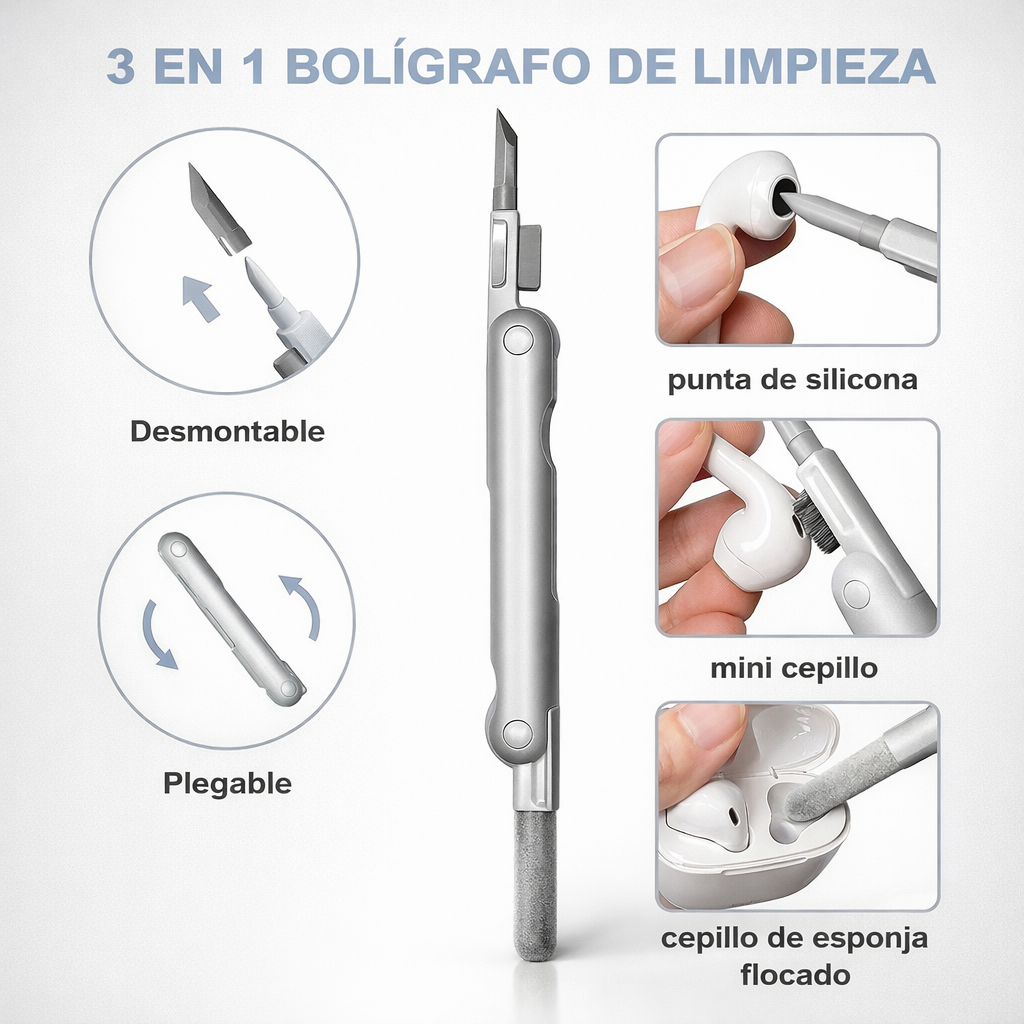 3 EN 1 BOLÍGRAFO DE LIMPIEZA

Desmontable

Plegable

punta de silicona

mini cepillo

cepillo de esponja flocado